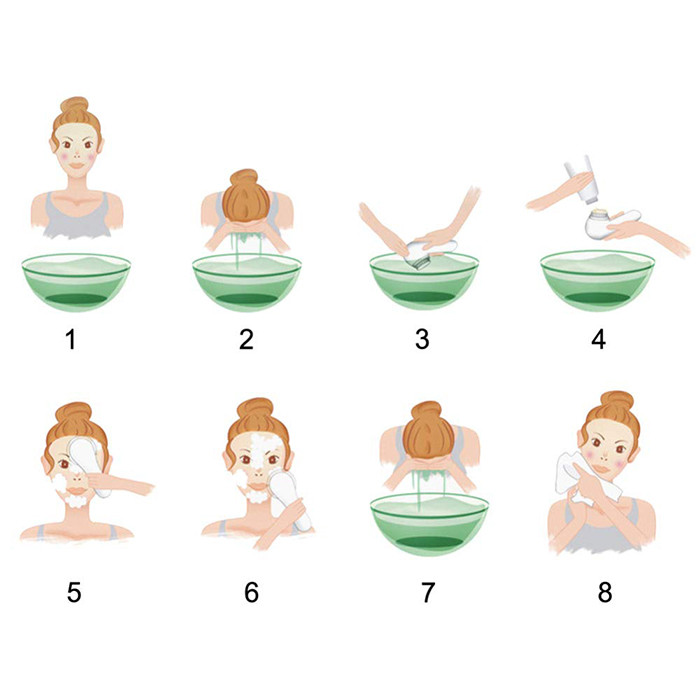 1 2 3 4

5 6 7 8